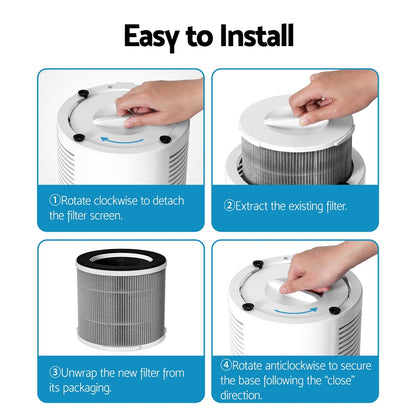 Easy to Install

①Rotate clockwise to detach the filter screen.

②Extract the existing filter.

③Unwrap the new filter from its packaging.

④Rotate anticlockwise to secure the base following the "close" direction.