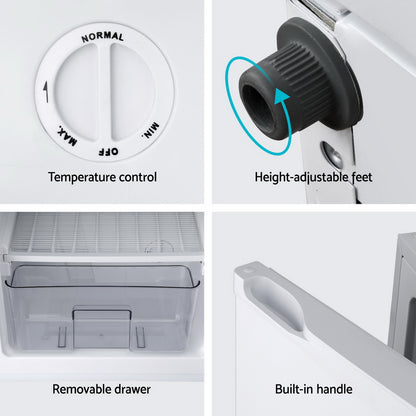 NORMAL
MIN.
OFF
MAX.

Temperature control

Height-adjustable feet

Removable drawer

Built-in handle